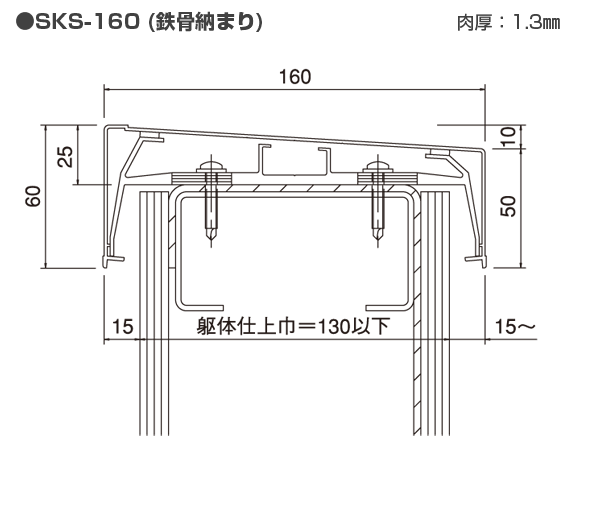 ●SKS-160 (鉄骨納まり)

肉厚：1.3㎜

160

25

60

10

50

15

躯体仕上巾＝130以下

15～