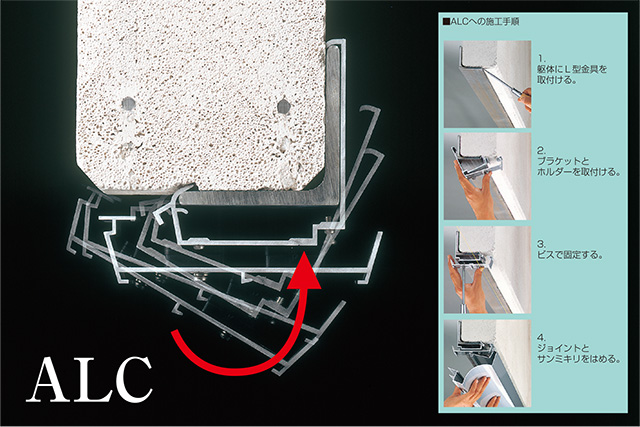 ALC

■ALCへの施工手順

1.
躯体にL型金具を取付ける。

2.
ブラケットとホルダーを取付ける。

3.
ビスで固定する。

4.
ジョイントとサンミキリをはめる。